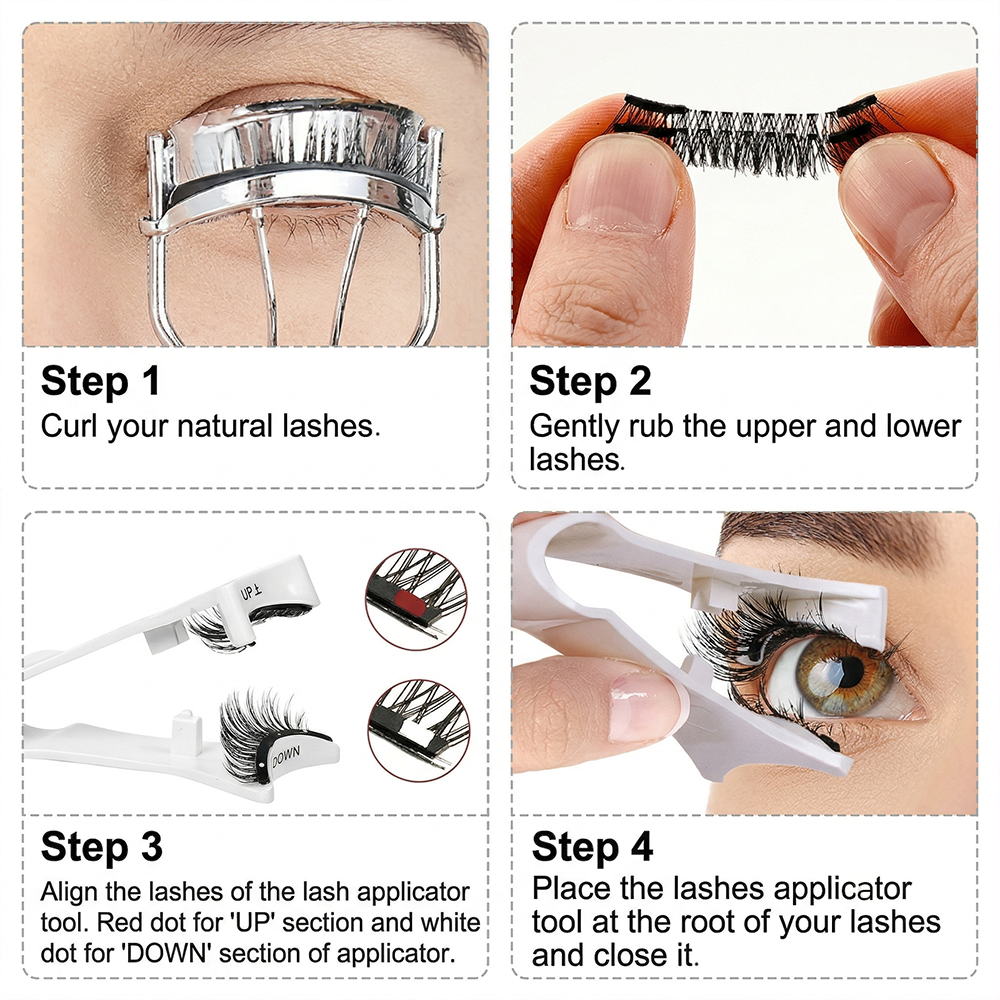 Step 1
Curl your natural lashes.

Step 2
Gently rub the upper and lower lashes.

UP
DOWN

Step 3
Align the lashes of the lash applicator tool. Red dot for 'UP' section and white dot for 'DOWN' section of applicator.

Step 4
Place the lashes applicator tool at the root of your lashes and close it.